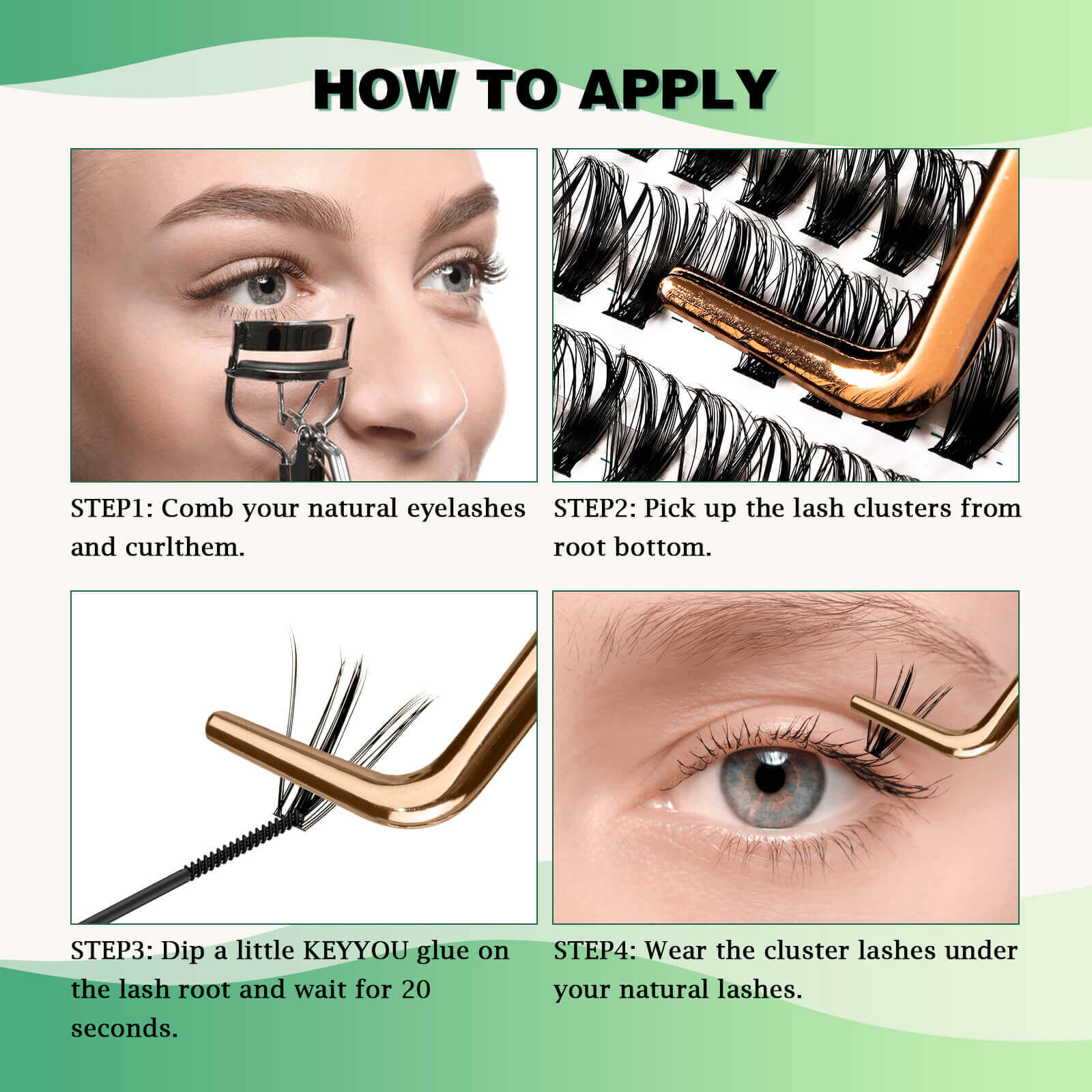 HOW TO APPLY

STEP1: Comb your natural eyelashes and curlthem.

STEP2: Pick up the lash clusters from root bottom.

STEP3: Dip a little KEYYOU glue on the lash root and wait for 20 seconds.

STEP4: Wear the cluster lashes under your natural lashes.