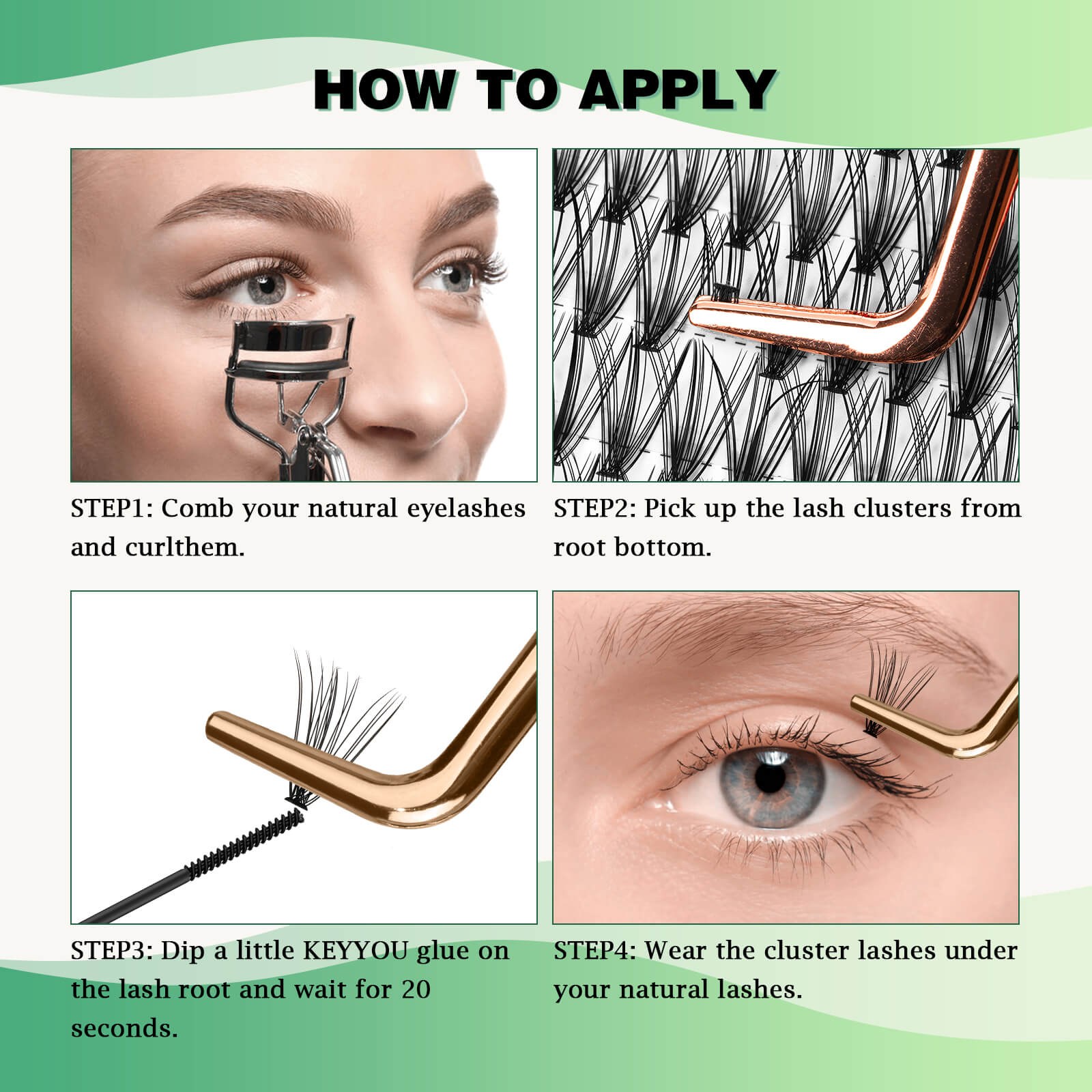 HOW TO APPLY

STEP1: Comb your natural eyelashes and curlthem.

STEP2: Pick up the lash clusters from root bottom.

STEP3: Dip a little KEYYOU glue on the lash root and wait for 20 seconds.

STEP4: Wear the cluster lashes under your natural lashes.