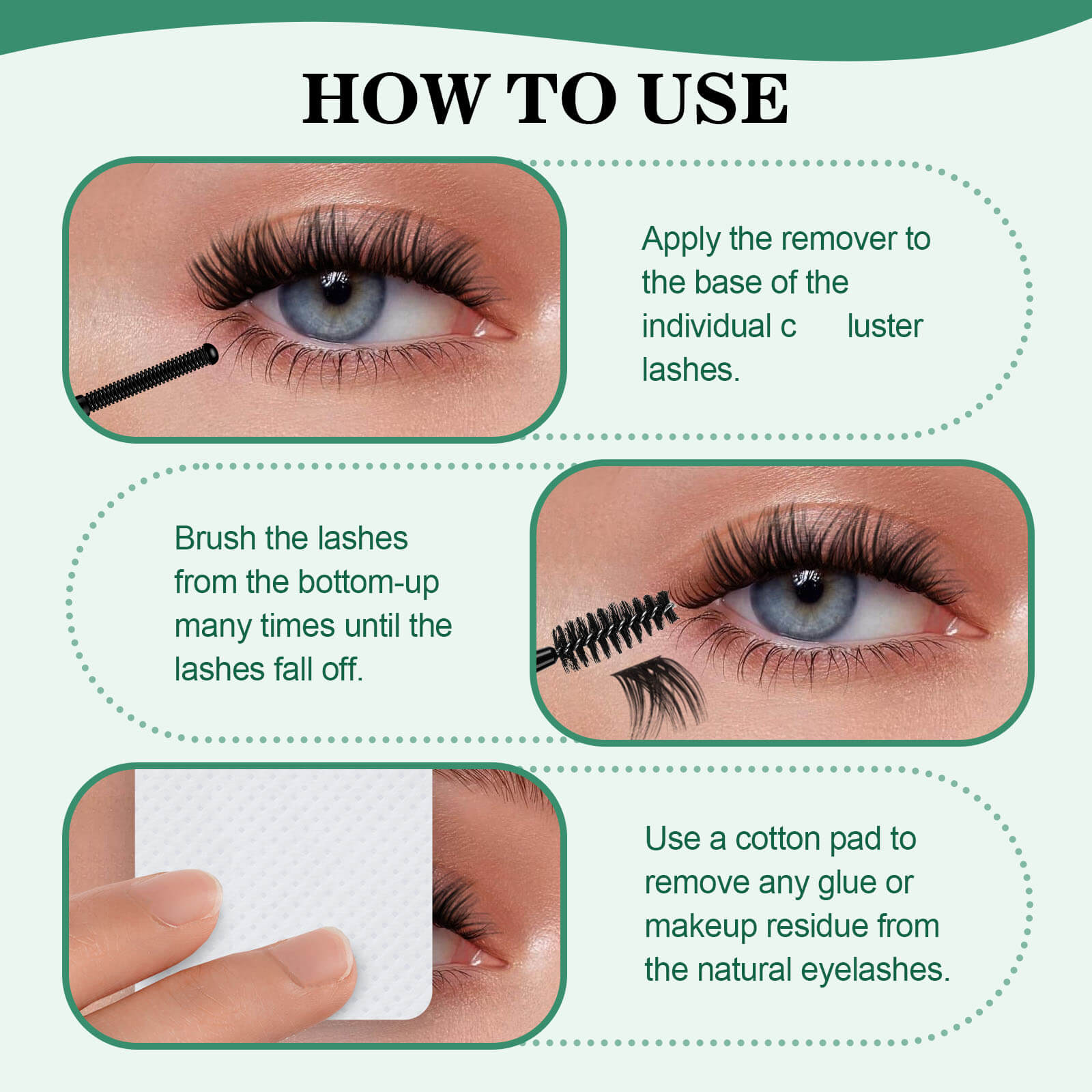 HOW TO USE

Apply the remover to the base of the individual c luster lashes.

Brush the lashes from the bottom-up many times until the lashes fall off.

Use a cotton pad to remove any glue or makeup residue from the natural eyelashes.