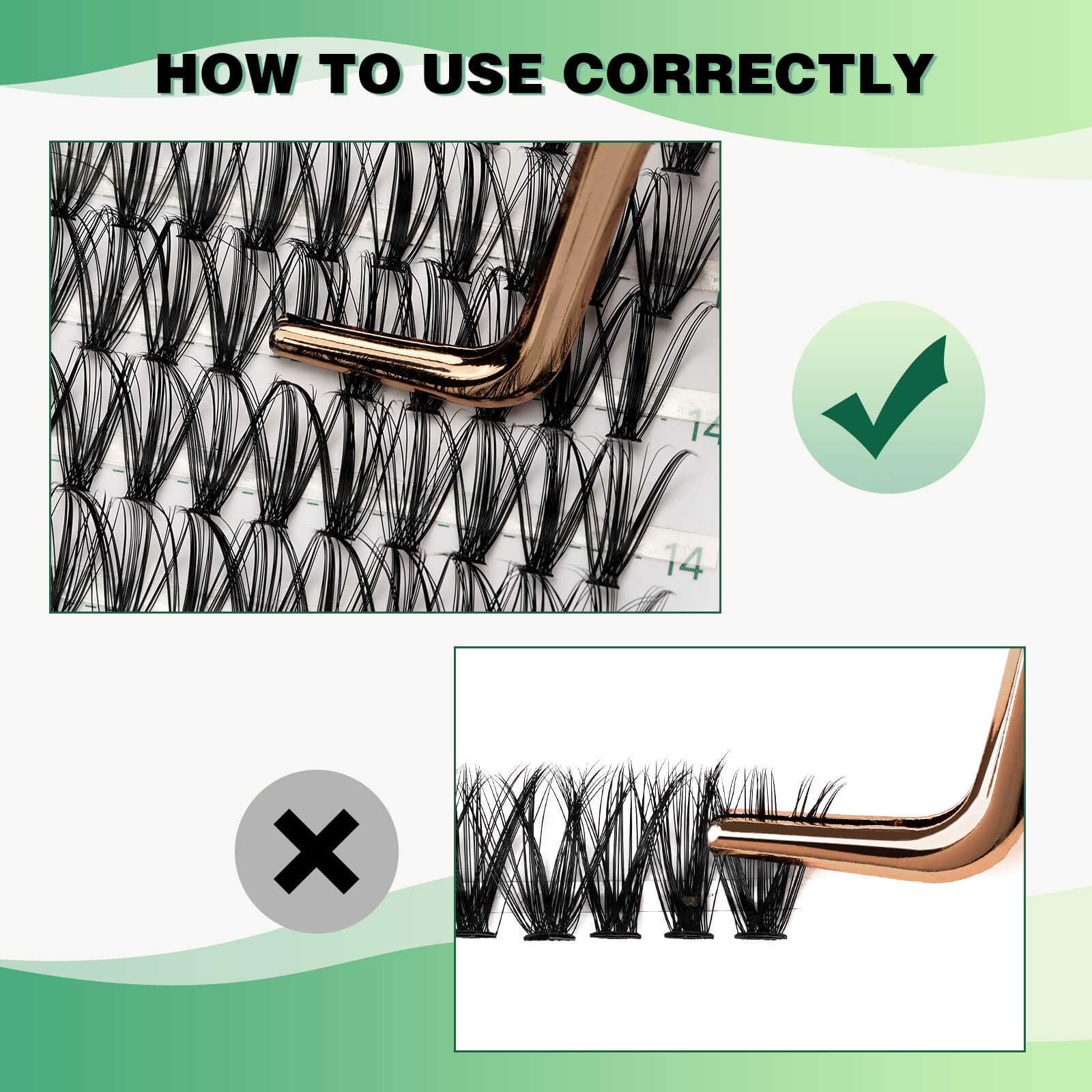 HOW TO USE CORRECTLY

14

14